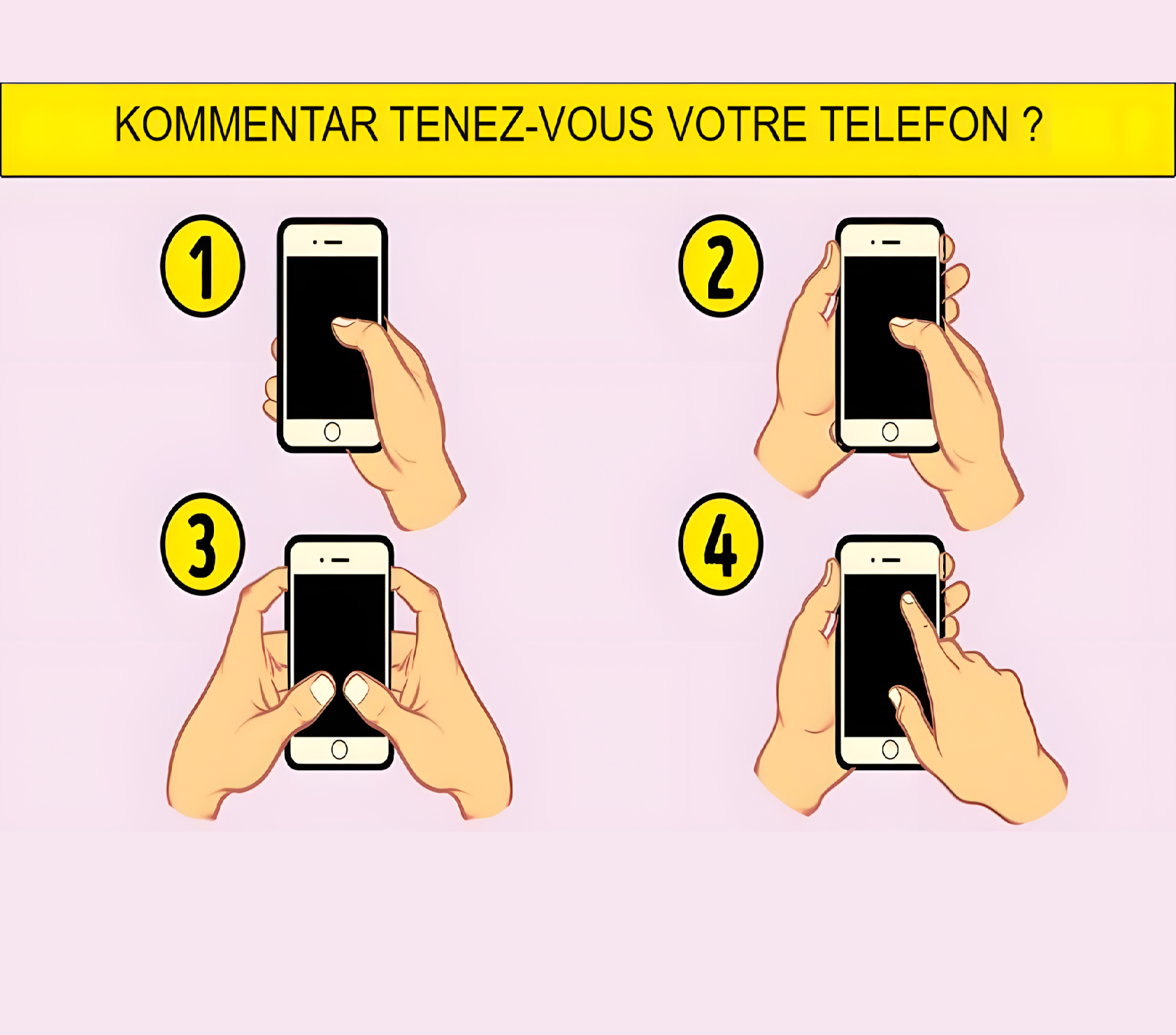 KOMMENTAR TENEZ-VOUS VOTRE TELEFON ?

1

2

3

4